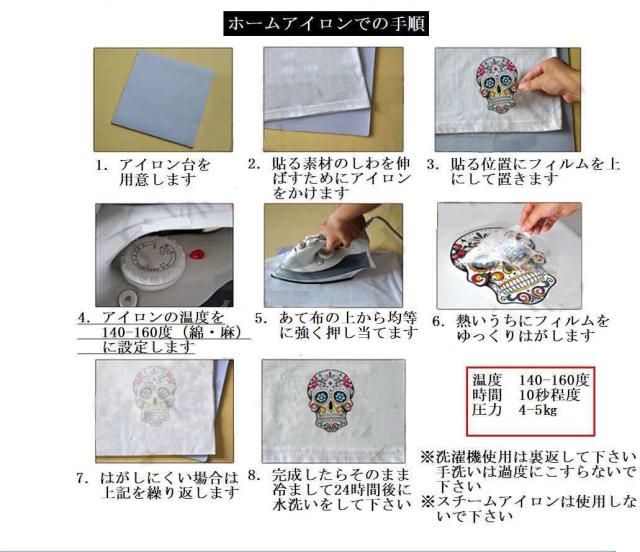 ホームアイロンでの手順

1. アイロン台を用意します

2. 貼る素材のしわを伸ばすためにアイロンをかけます

3. 貼る位置にフィルムを上にして置きます

4. アイロンの温度を140-160度（綿・麻）に設定します

5. あて布の上から均等に強く押し当てます

6. 熱いうちにフィルムをゆっくりはがします

7. はがしにくい場合は上記を繰り返します

8. 完成したらそのまま冷まして24時間後に水洗いをして下さい

温度　140-160度
時間　10秒程度
圧力　4-5kg

※洗濯機使用は裏返して下さい
手洗いは過度にこすらないで下さい
※スチームアイロンは使用しないで下さい