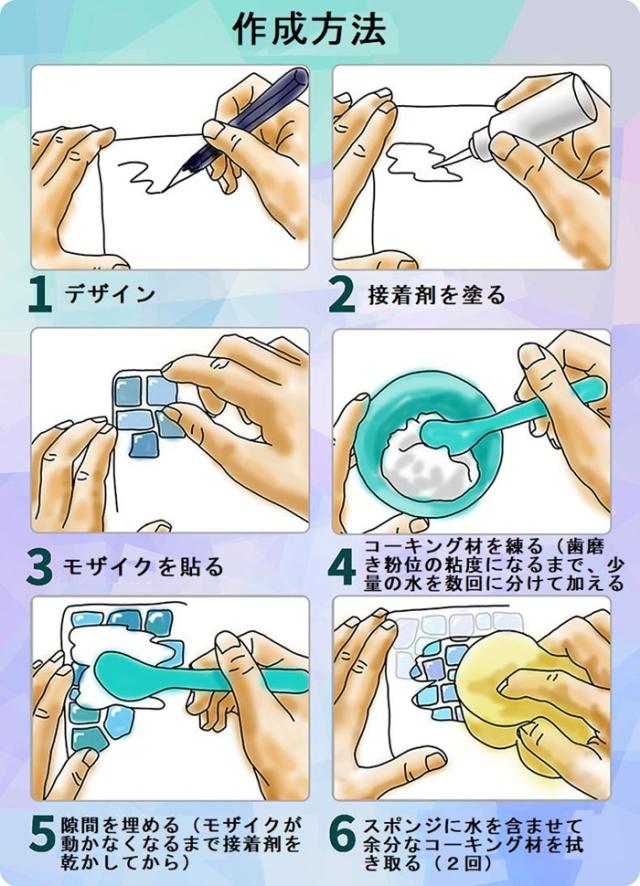 作成方法

1 デザイン

2 接着剤を塗る

3 モザイクを貼る

4 コーキング材を練る（歯磨き粉位の粘度になるまで、少量の水を数回に分けて加える

5 隙間を埋める（モザイクが動かなくなるまで接着剤を乾かしてから）

6 スポンジに水を含ませて余分なコーキング材を拭き取る（２回）