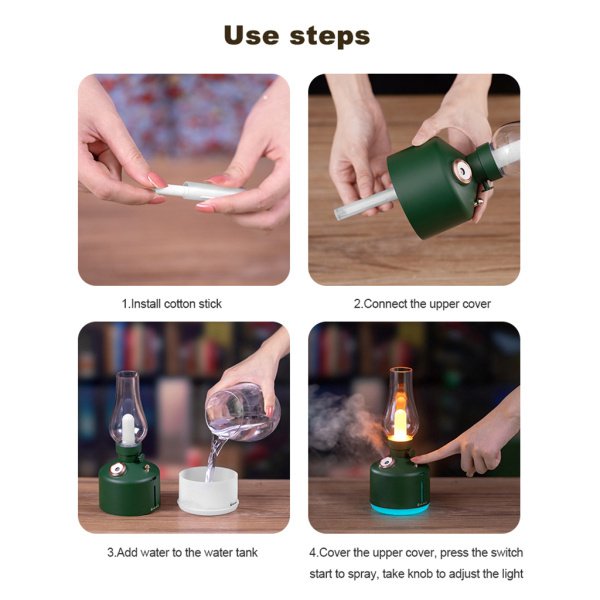 Use steps

1.Install cotton stick

2.Connect the upper cover

3.Add water to the water tank

4.Cover the upper cover, press the switch start to spray, take knob to adjust the light