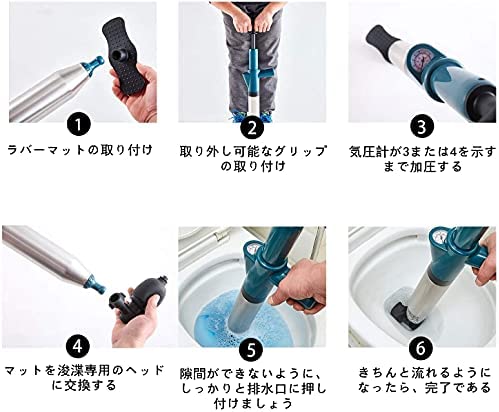 1

ラバーマットの取り付け

2

取り外し可能なグリップの取り付け

3

気圧計が3または4を示すまで加圧する

4

マットを浚渫専用のヘッドに交換する

5

隙間ができないように、しっかりと排水口に押し付けましょう

6

きちんと流れるようになったら、完了である