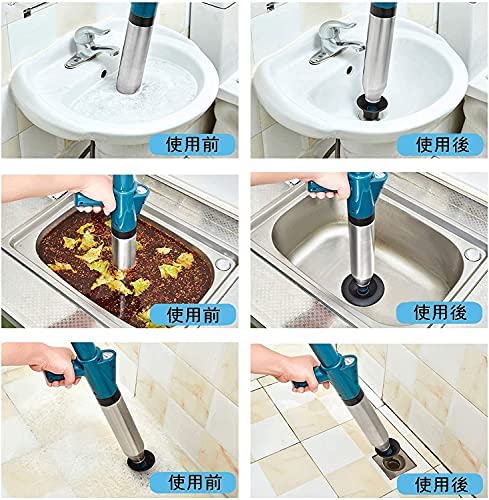 使用前

使用後

使用前

使用後

使用前

使用後