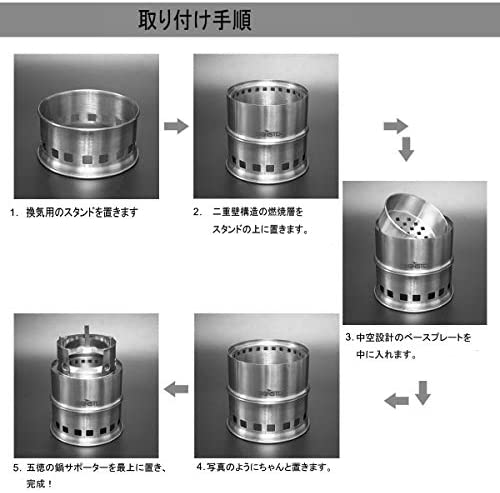 取り付け手順

1. 換気用のスタンドを置きます

2. 二重壁構造の燃焼層をスタンドの上に置きます。

3. 中空設計のベースプレートを中に入れます。

4. 写真のようにちゃんと置きます。

5. 五徳の鍋サポーターを最上に置き、完成！