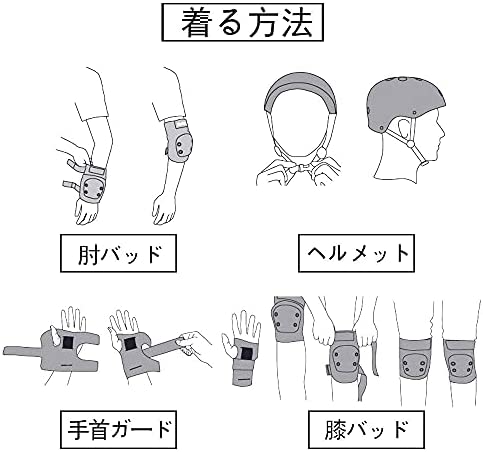 着る方法

肘バッド

ヘルメット

手首ガード

膝バッド