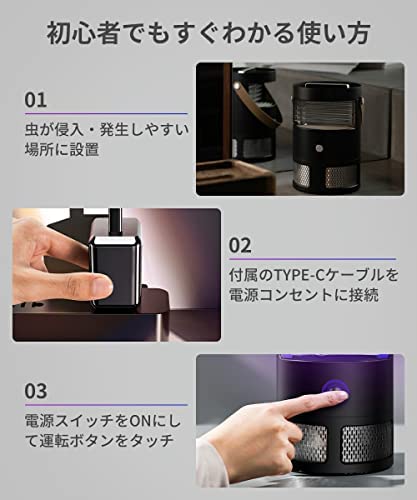 初心者でもすぐわかる使い方

01

虫が侵入・発生しやすい場所に設置

02

付属のTYPE-Cケーブルを電源コンセントに接続

03

電源スイッチをONにして運転ボタンをタッチ