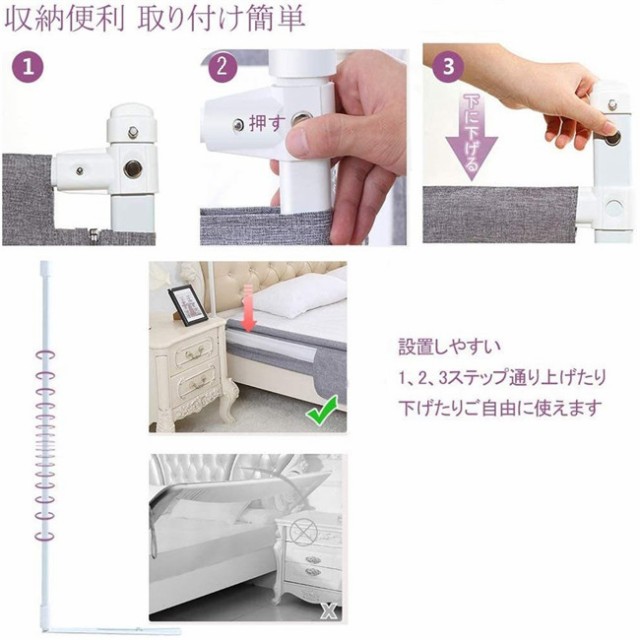 収納便利 取り付け簡単

1

2

押す

3

下に下げる

設置しやすい
1、2、3ステップ通り上げたり
下げたりご自由に使えます

X