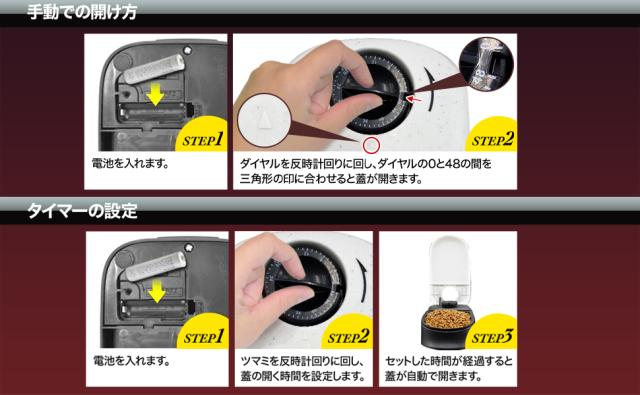 手動での開け方

STEP1

電池を入れます。

STEP2

ダイヤルを反時計回りに回し、ダイヤルの0と48の間を三角形の印に合わせると蓋が開きます。

タイマーの設定

STEP1

電池を入れます。

STEP2

ツマミを反時計回りに回し、蓋の開く時間を設定します。

STEP3

セットした時間が経過すると蓋が自動で開きます。