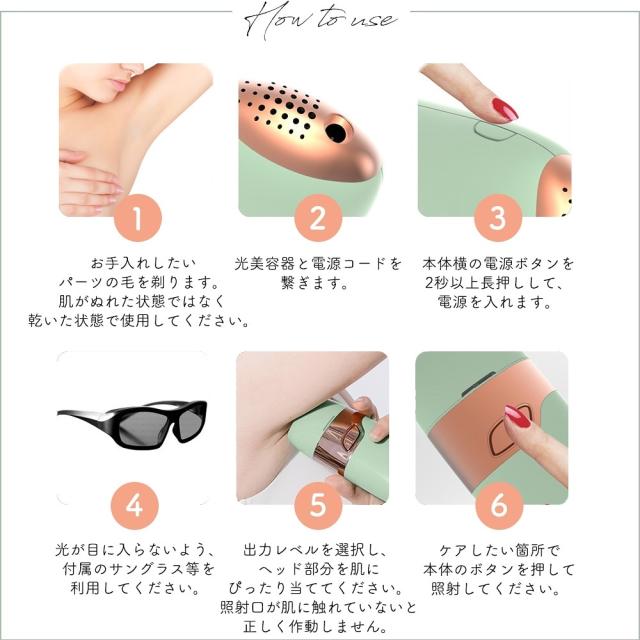 How to use

1

お手入れしたいパーツの毛を剃ります。肌がぬれた状態ではなく乾いた状態で使用してください。

2

光美容器と電源コードを繋ぎます。

3

本体横の電源ボタンを2秒以上長押しして、電源を入れます。

4

光が目に入らないよう、付属のサングラス等を利用してください。

5

出力レベルを選択し、ヘッド部分を肌にぴったり当ててください。照射口が肌に触れていないと正しく作動しません。

6

ケアしたい箇所で本体のボタンを押して照射してください。