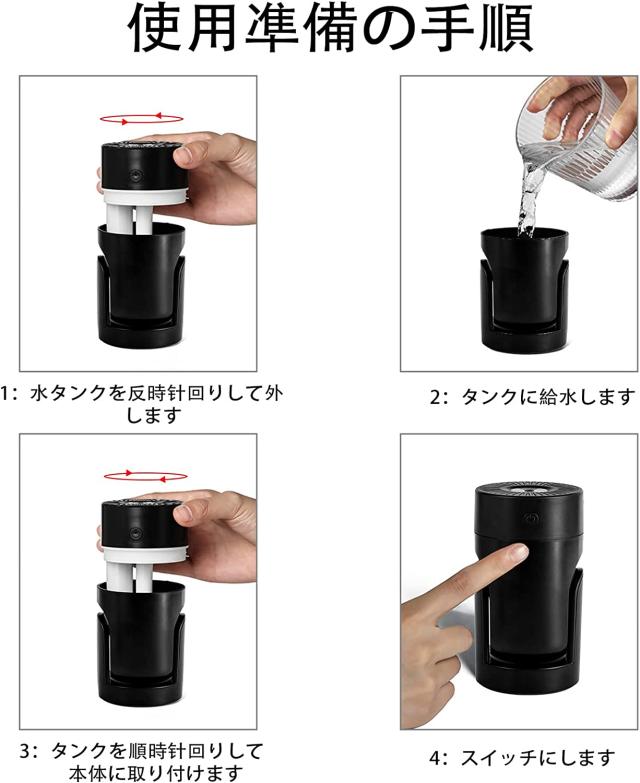 使用準備の手順

1：水タンクを反時針回りして外します

2：タンクに給水します

3：タンクを順時針回りして本体に取り付けます

4：スイッチにします