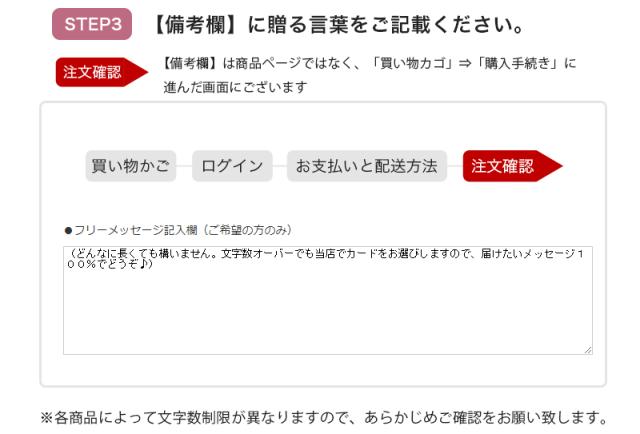 STEP3 【備考欄】に贈る言葉をご記載ください。

注文確認 【備考欄】は商品ページではなく、「買い物カゴ」⇒「購入手続き」に進んだ画面にございます

買い物かご ログイン お支払いと配送方法 注文確認

●フリーメッセージ記入欄（ご希望の方のみ）

（どんなに長くても構いません。文字数オーバーでも当店でカードをお選びしますので、届けたいメッセージ１００％でどうぞ♪）

※各商品によって文字数制限が異なりますので、あらかじめご確認をお願い致します。