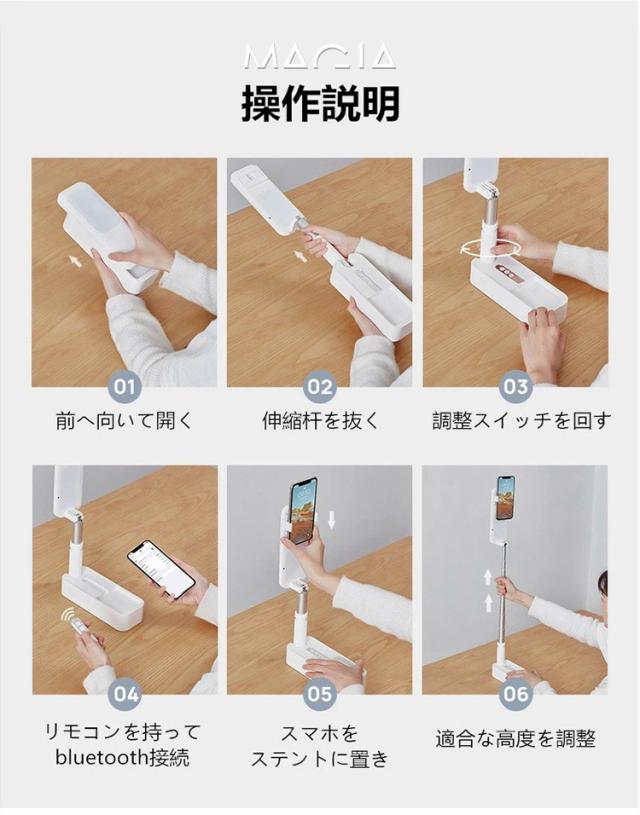 MAGIA

操作説明

01

前へ向いて開く

02

伸縮杆を抜く

03

調整スイッチを回す

04

リモコンを持って bluetooth接続

05

スマホを ステントに置き

06

適合な高度を調整