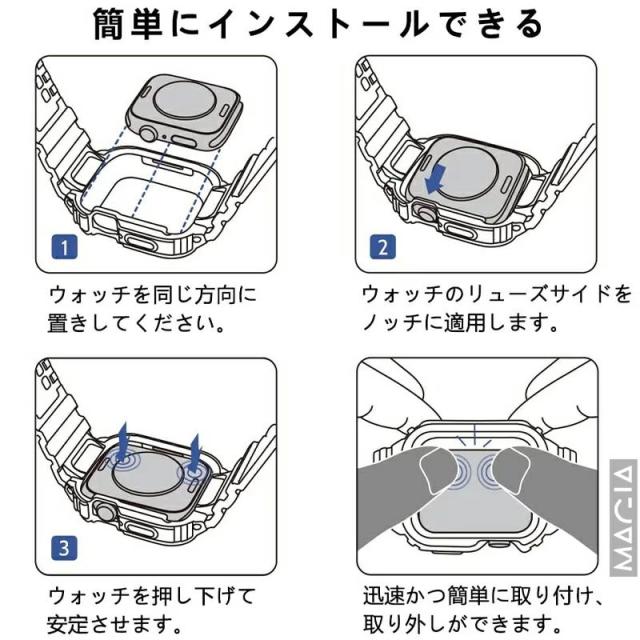 簡単にインストールできる

1

ウォッチを同じ方向に置きしてください。

2

ウォッチのリューズサイドをノッチに適用します。

3

ウォッチを押し下げて安定させます。

迅速かつ簡単に取り付け、取り外しができます。

MAGIA