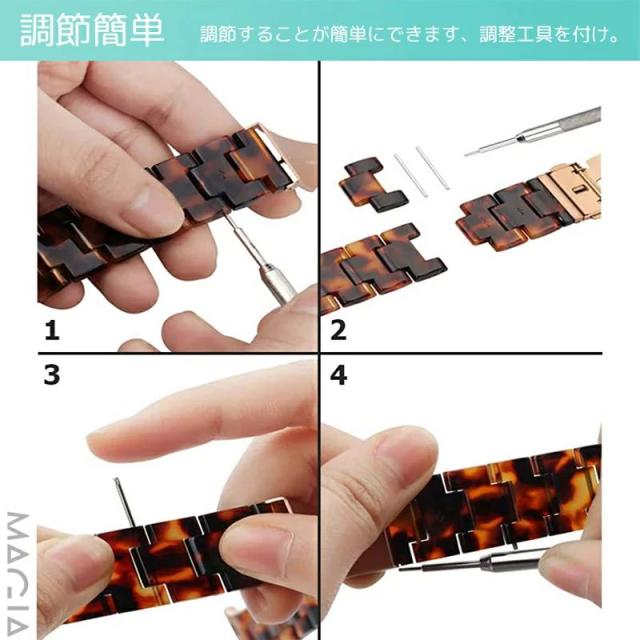 調節簡単 調節することが簡単にできます、調整工具を付け。

1

2

3

4

MAGIA