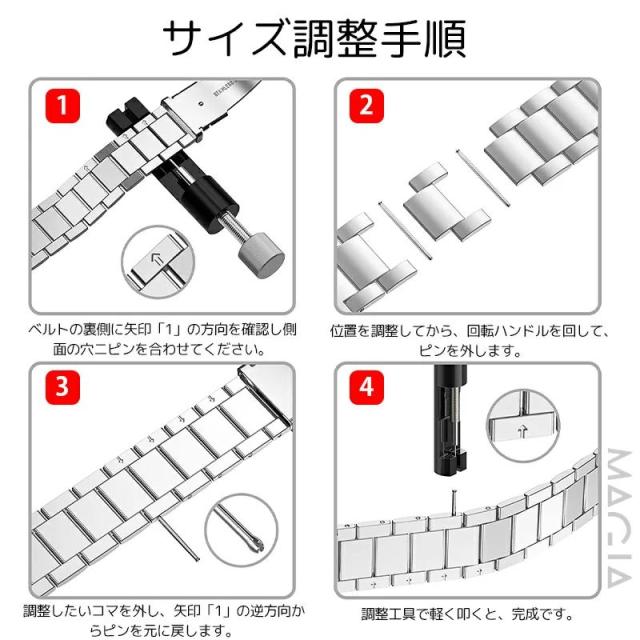 サイズ調整手順

1

ベルトの裏側に矢印「1」の方向を確認し側面の穴ニピンを合わせてください。

2

位置を調整してから、回転ハンドルを回して、ピンを外します。

3

調整したいコマを外し、矢印「1」の逆方向からピンを元に戻します。

4

調整工具で軽く叩くと、完成です。

MAGIA