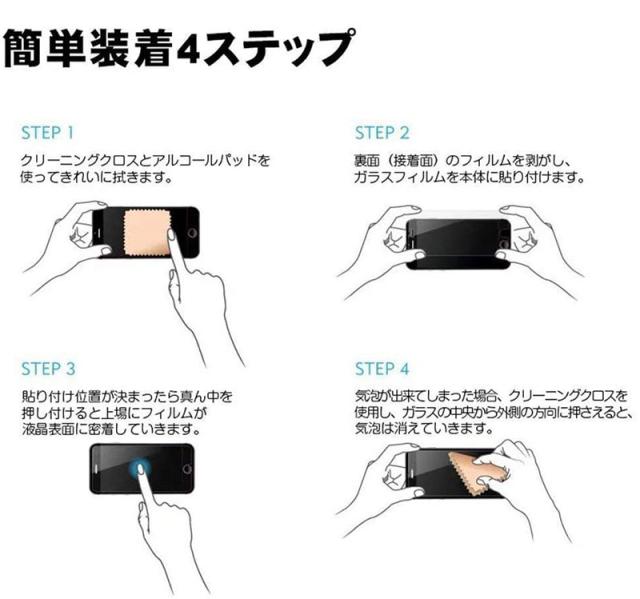 簡単装着4ステップ

STEP 1

クリーニングクロスとアルコールパッドを使ってきれいに拭きます。

STEP 2

裏面（接着面）のフィルムを剥がし、ガラスフィルムを本体に貼り付けます。

STEP 3

貼り付け位置が決まったら真ん中を押し付けると上場にフィルムが液晶表面に密着していきます。

STEP 4

気泡が出来てしまった場合、クリーニングクロスを使用し、ガラスの中央から外側の方向に押さえると、気泡は消えていきます。