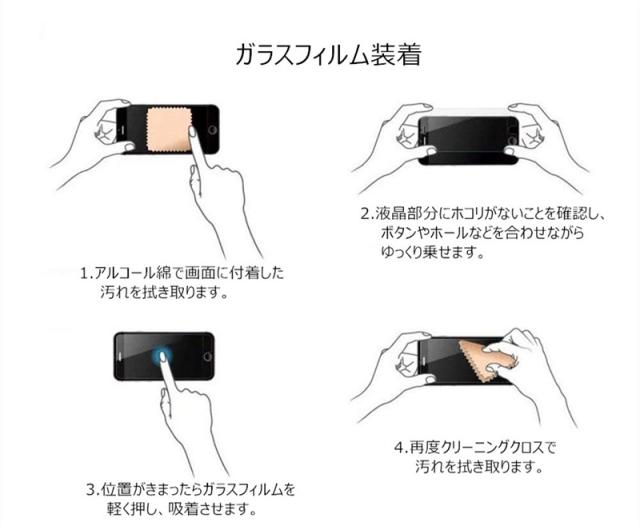 ガラスフィルム装着

1.アルコール綿で画面に付着した汚れを拭き取ります。

2.液晶部分にホコリがないことを確認し、ボタンやホールなどを合わせながらゆっくり乗せます。

3.位置がきまったらガラスフィルムを軽く押し、吸着させます。

4.再度クリーニングクロスで汚れを拭き取ります。