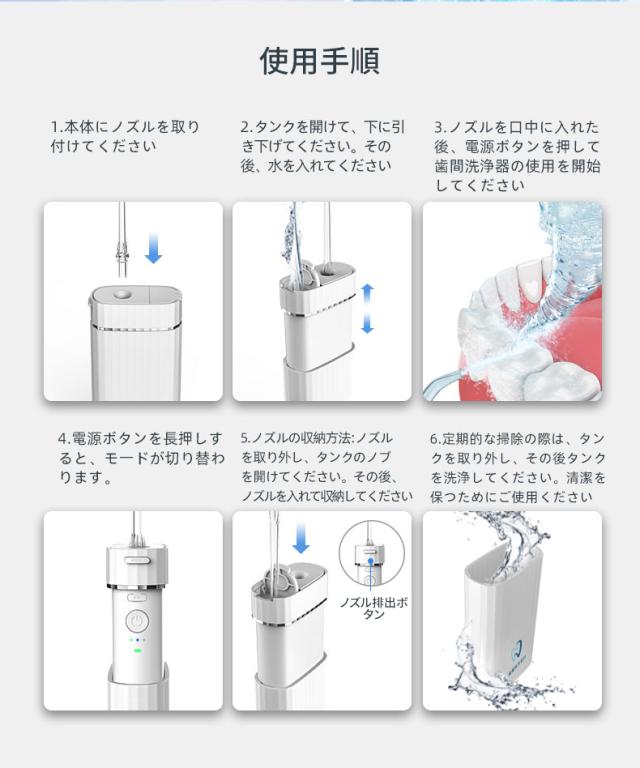 使用手順

1.本体にノズルを取り付けてください

2.タンクを開けて、下に引き下げてください。その後、水を入れてください

3.ノズルを口中に入れた後、電源ボタンを押して歯間洗浄器の使用を開始してください

4.電源ボタンを長押しすると、モードが切り替わります。

5.ノズルの収納方法:ノズルを取り外し、タンクのノブを開けてください。その後、ノズルを入れて収納してください

ノズル排出ボタン

6.定期的な掃除の際は、タンクを取り外し、その後タンクを洗浄してください。清潔を保つためにご使用ください