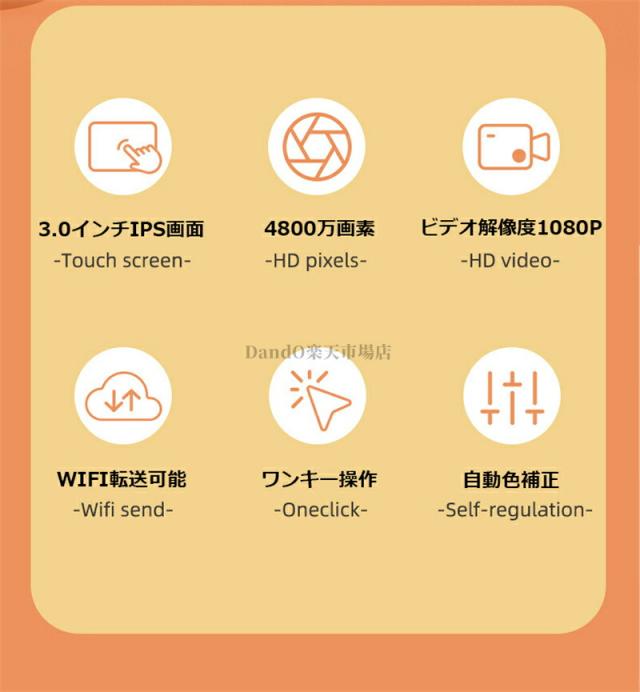 3.0インチIPS画面
-Touch screen-

4800万画素
-HD pixels-

ビデオ解像度1080P
-HD video-

WIFI転送可能
-Wifi send-

ワンキー操作
-Oneclick-

自動色補正
-Self-regulation-

DandO楽天市場店