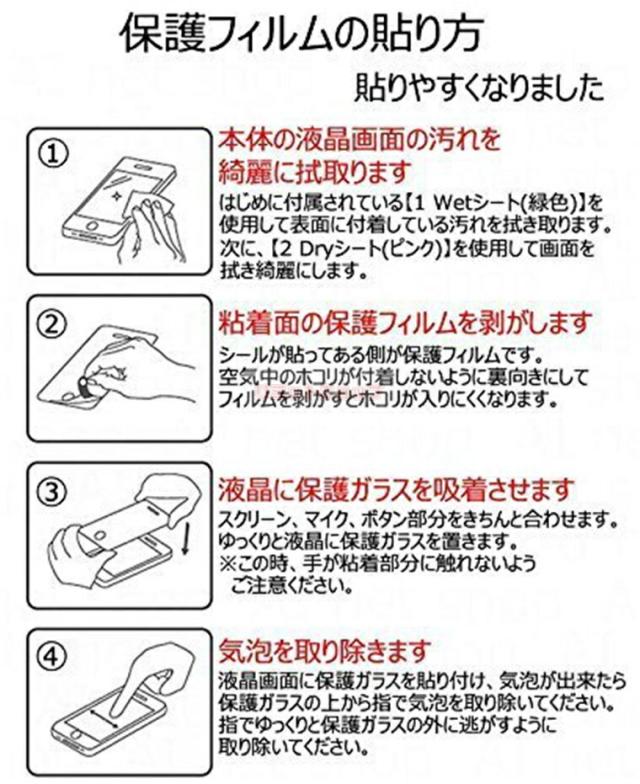 保護フィルムの貼り方

貼りやすくなりました

①

本体の液晶画面の汚れを綺麗に拭取ります

はじめに付属されている【1 Wetシート(緑色)】を使用して表面に付着している汚れを拭き取ります。次に、【2 Dryシート(ピンク)】を使用して画面を拭き綺麗にします。

②

粘着面の保護フィルムを剥がします

シールが貼ってある側が保護フィルムです。空気中のホコリが付着しないように裏向きにしてフィルムを剥がすとホコリが入りにくくなります。

③

液晶に保護ガラスを吸着させます

スクリーン、マイク、ボタン部分をきちんと合わせます。ゆっくりと液晶に保護ガラスを置きます。
※この時、手が粘着部分に触れないようご注意ください。

④

気泡を取り除きます

液晶画面に保護ガラスを貼り付け、気泡が出来たら保護ガラスの上から指で気泡を取り除いてください。指でゆっくりと保護ガラスの外に逃がすように取り除いてください。