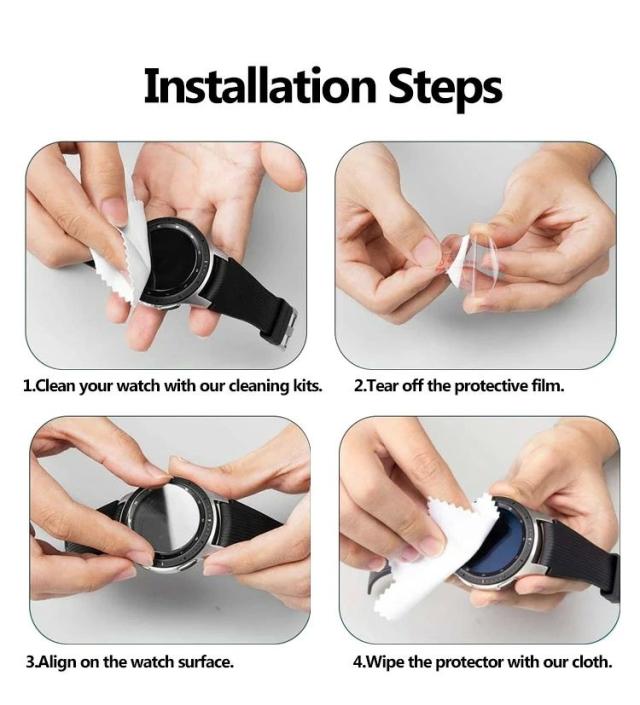 Installation Steps

1.Clean your watch with our cleaning kits.

2.Tear off the protective film.

3.Align on the watch surface.

4.Wipe the protector with our cloth.