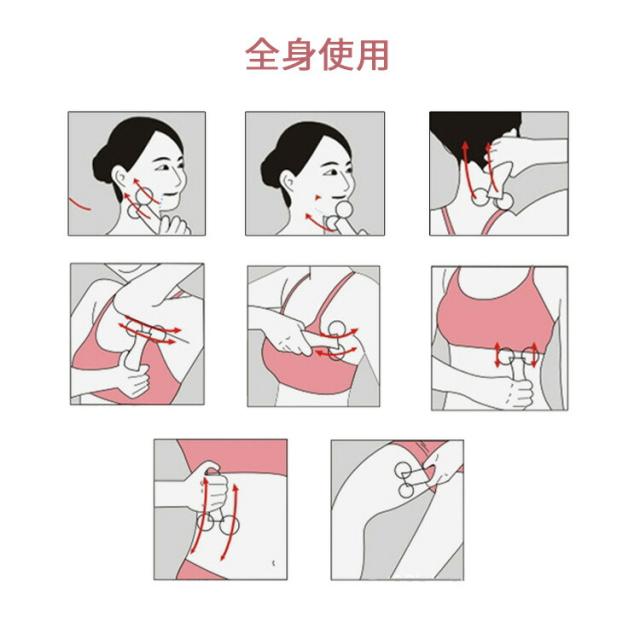 全身使用