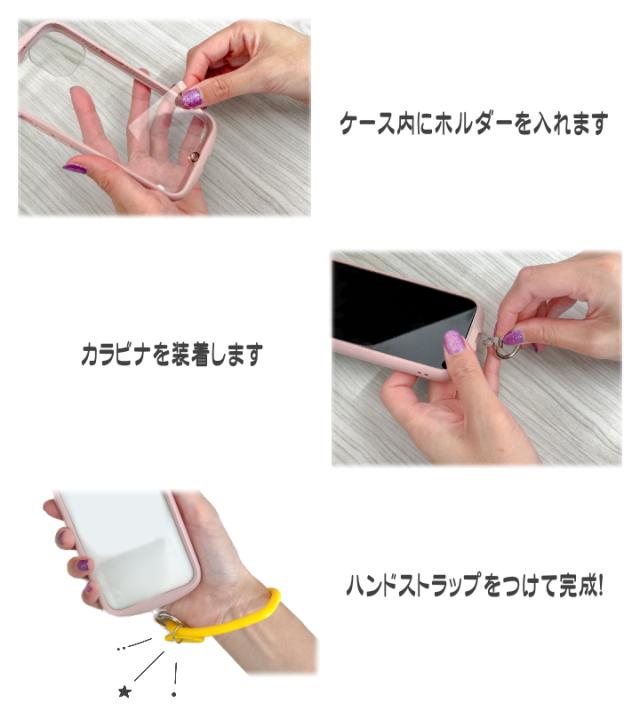 ケース内にホルダーを入れます

カラビナを装着します

ハンドストラップをつけて完成!