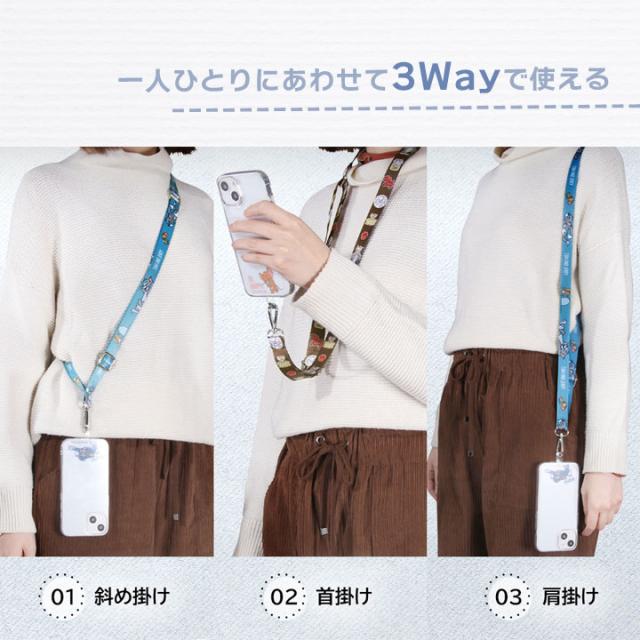 一人ひとりにあわせて3Wayで使える

01 斜め掛け

02 首掛け

03 肩掛け