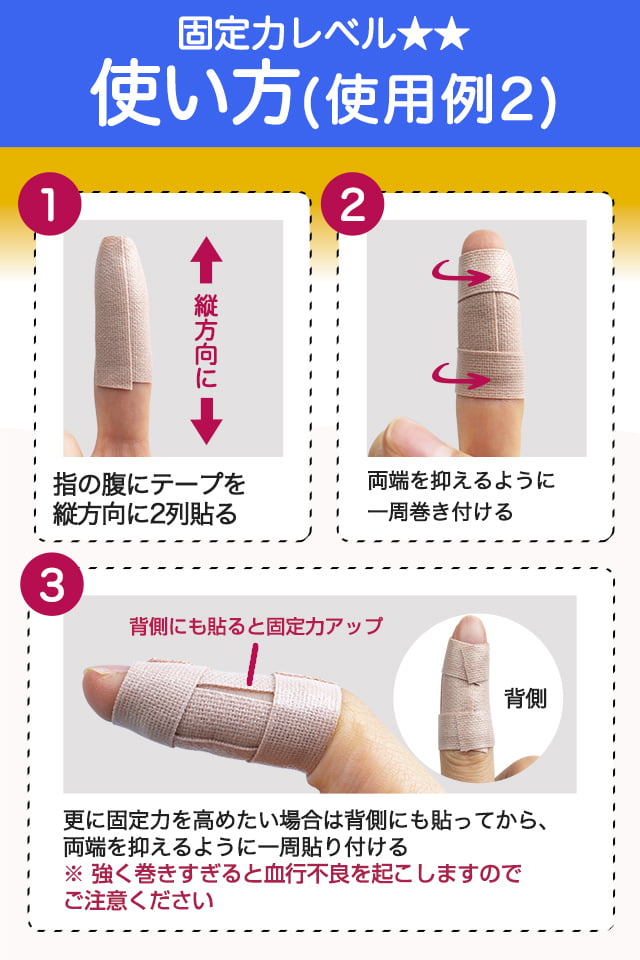 固定力レベル★★
使い方(使用例2)

1
縦方向に
指の腹にテープを縦方向に2列貼る

2
両端を抑えるように一周巻き付ける

3
背側にも貼ると固定力アップ
背側
更に固定力を高めたい場合は背側にも貼ってから、両端を抑えるように一周貼り付ける
※ 強く巻きすぎると血行不良を起こしますのでご注意ください