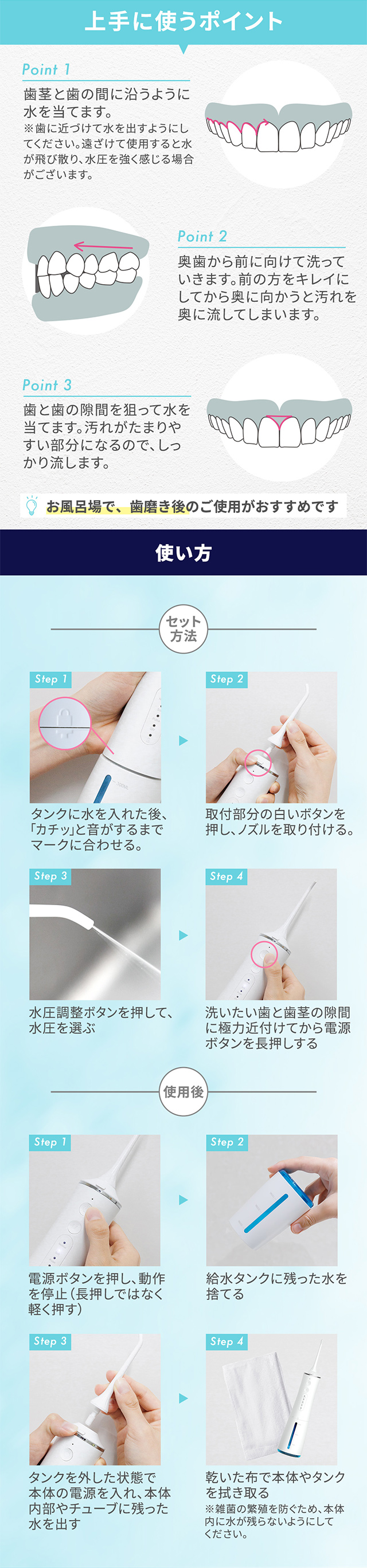 上手に使うポイント

Point 1

歯茎と歯の間に沿うように水を当てます。
※歯に近づけて水を出すようにしてください。遠ざけて使用すると水が飛び散り、水圧を強く感じる場合がございます。

Point 2

奥歯から前に向けて洗っていきます。前の方をキレイにしてから奥に向かうと汚れを奥に流してしまいます。

Point 3

歯と歯の隙間を狙って水を当てます。汚れがたまりやすい部分になるので、しっかり流します。

お風呂場で、歯磨き後のご使用がおすすめです

使い方

セット方法

Step 1

タンクに水を入れた後、「カチッ」と音がするまでマークに合わせる。

Step 2

取付部分の白いボタンを押し、ノズルを取り付ける。

Step 3

水圧調整ボタンを押して、水圧を選ぶ

Step 4

洗いたい歯と歯茎の隙間に極力近付けてから電源ボタンを長押しする

使用後

Step 1

電源ボタンを押し、動作を停止（長押しではなく軽く押す）

Step 2

給水タンクに残った水を捨てる

Step 3

タンクを外した状態で本体の電源を入れ、本体内部やチューブに残った水を出す

Step 4

乾いた布で本体やタンクを拭き取る
※雑菌の繁殖を防ぐため、本体内に水が残らないようにしてください。