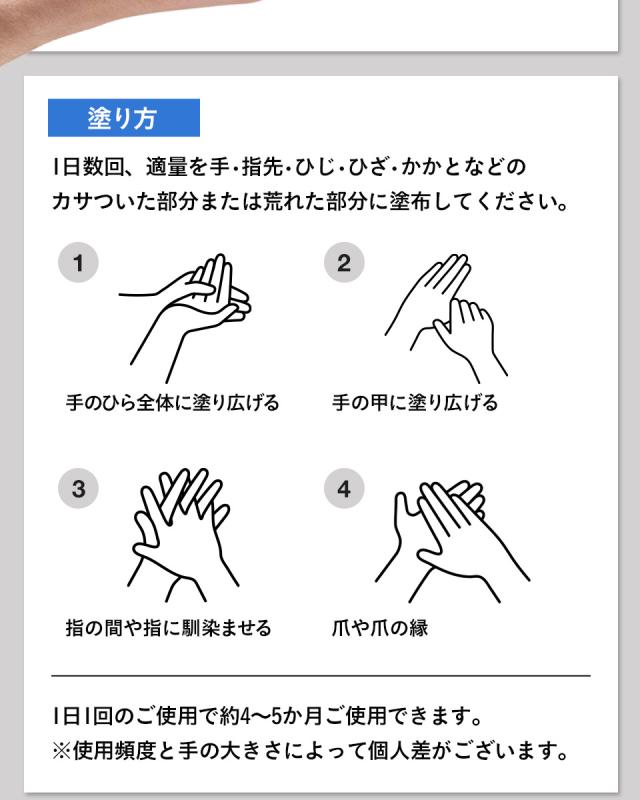 塗り方

1日数回、適量を手・指先・ひじ・ひざ・かかとなどのカサついた部分または荒れた部分に塗布してください。

1
手のひら全体に塗り広げる

2
手の甲に塗り広げる

3
指の間や指に馴染ませる

4
爪や爪の縁

1日1回のご使用で約4〜5か月ご使用できます。
※使用頻度と手の大きさによって個人差がございます。