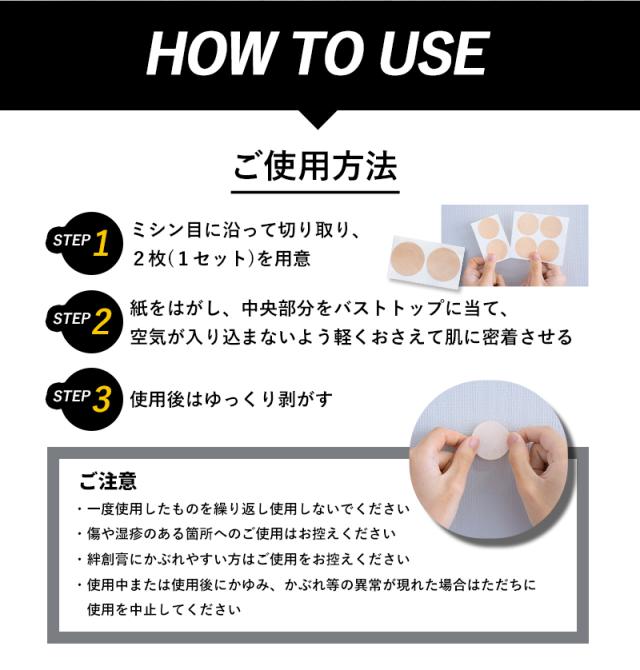 HOW TO USE

ご使用方法

STEP 1 ミシン目に沿って切り取り、２枚（１セット）を用意

STEP 2 紙をはがし、中央部分をバストトップに当て、空気が入り込まないよう軽くおさえて肌に密着させる

STEP 3 使用後はゆっくり剥がす

ご注意
・一度使用したものを繰り返し使用しないでください
・傷や湿疹のある箇所へのご使用はお控えください
・絆創膏にかぶれやすい方はご使用をお控えください
・使用中または使用後にかゆみ、かぶれ等の異常が現れた場合はただちに使用を中止してください