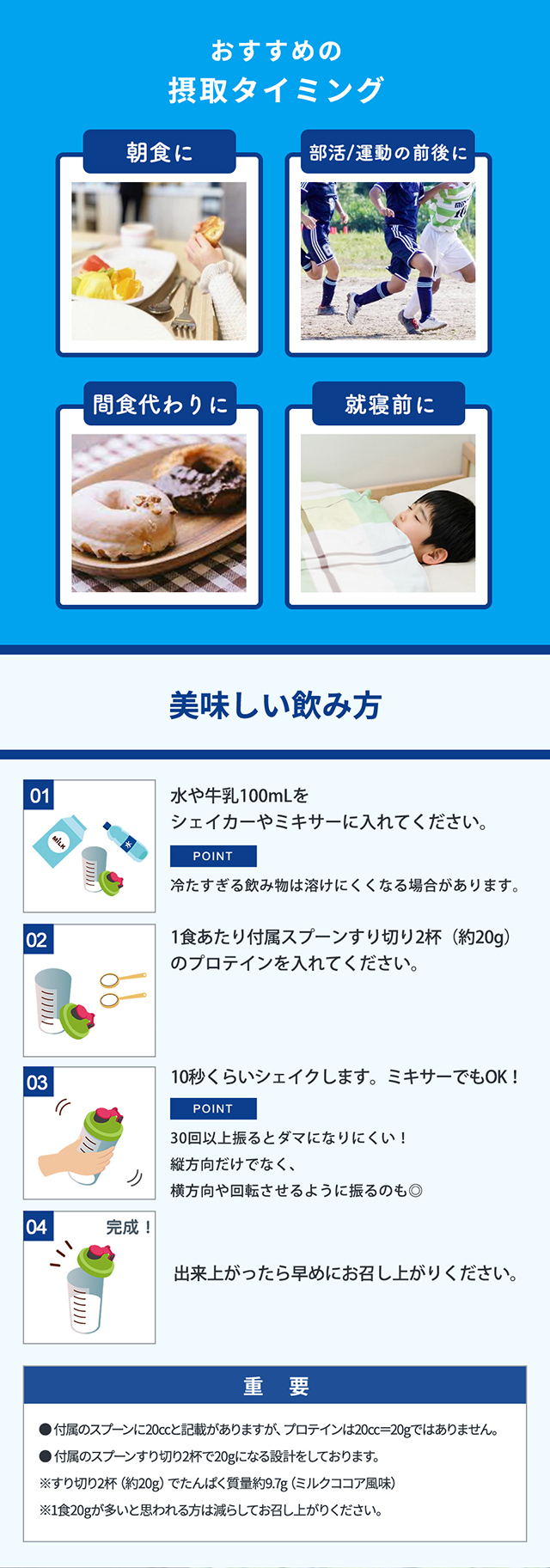 おすすめの
摂取タイミング

朝食に

部活/運動の前後に

間食代わりに

就寝前に

美味しい飲み方

01
MILK
水
水や牛乳100mLを
シェイカーやミキサーに入れてください。
POINT
冷たすぎる飲み物は溶けにくくなる場合があります。

02
1食あたり付属スプーンすり切り2杯（約20g）のプロテインを入れてください。

03
10秒くらいシェイクします。ミキサーでもOK！
POINT
30回以上振るとダマになりにくい！
縦方向だけでなく、
横方向や回転させるように振るのも◎

04
完成！
出来上がったら早めにお召し上がりください。

重　要
●付属のスプーンに20ccと記載がありますが、プロテインは20cc=20gではありません。
●付属のスプーンすり切り2杯で20gになる設計をしております。
※すり切り2杯（約20g）でたんぱく質量約9.7g（ミルクココア風味）
※1食20gが多いと思われる方は減らしてお召し上がりください。