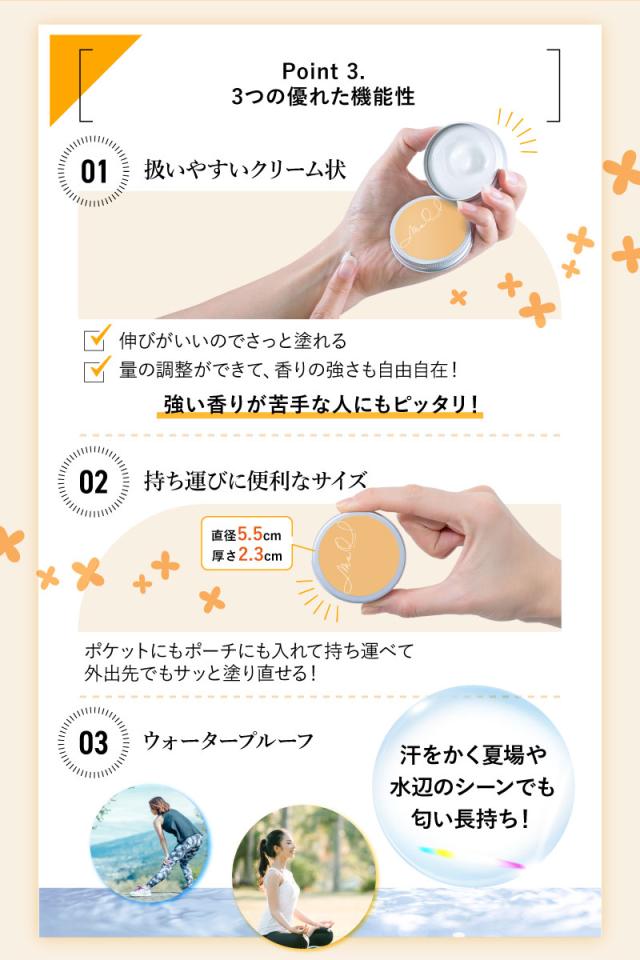 Point 3.
3つの優れた機能性

01 扱いやすいクリーム状

伸びがいいのでさっと塗れる
量の調整ができて、香りの強さも自由自在！

強い香りが苦手な人にもピッタリ！

02 持ち運びに便利なサイズ

直径5.5cm
厚さ2.3cm

ポケットにもポーチにも入れて持ち運べて
外出先でもサッと塗り直せる！

03 ウォータープルーフ

汗をかく夏場や
水辺のシーンでも
匂い長持ち！