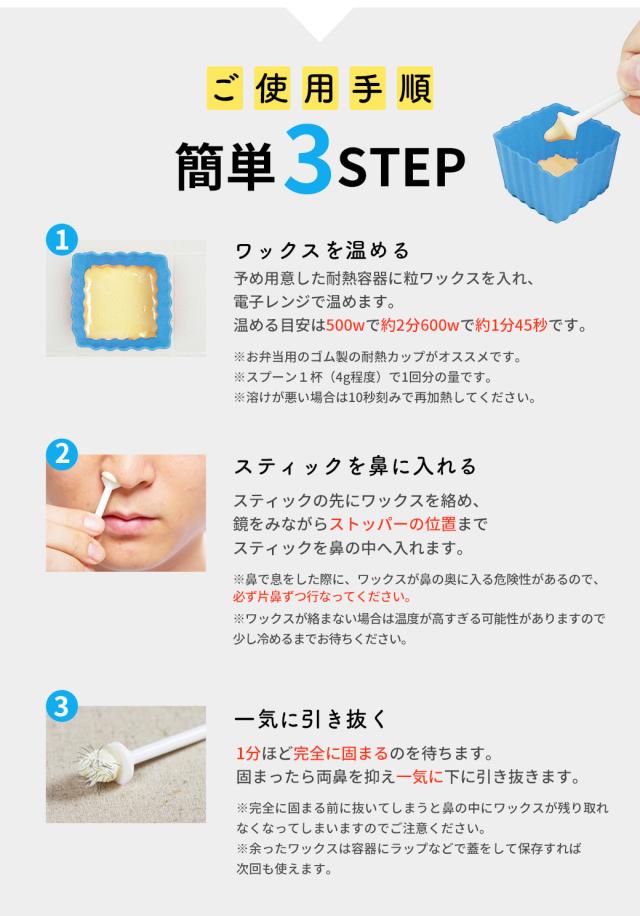 ご使用手順

簡単3STEP

1

ワックスを温める

予め用意した耐熱容器に粒ワックスを入れ、電子レンジで温めます。
温める目安は500wで約2分600wで約1分45秒です。

※お弁当用のゴム製の耐熱カップがオススメです。
※スプーン１杯（4g程度）で1回分の量です。
※溶けが悪い場合は10秒刻みで再加熱してください。

2

スティックを鼻に入れる

スティックの先にワックスを絡め、鏡をみながらストッパーの位置までスティックを鼻の中へ入れます。

※鼻で息をした際に、ワックスが鼻の奥に入る危険性があるので、必ず片鼻ずつ行なってください。
※ワックスが絡まない場合は温度が高すぎる可能性がありますので少し冷めるまでお待ちください。

3

一気に引き抜く

1分ほど完全に固まるのを待ちます。
固まったら両鼻を抑え一気に下に引き抜きます。

※完全に固まる前に抜いてしまうと鼻の中にワックスが残り取れなくなってしまいますのでご注意ください。
※余ったワックスは容器にラップなどで蓋をして保存すれば次回も使えます。