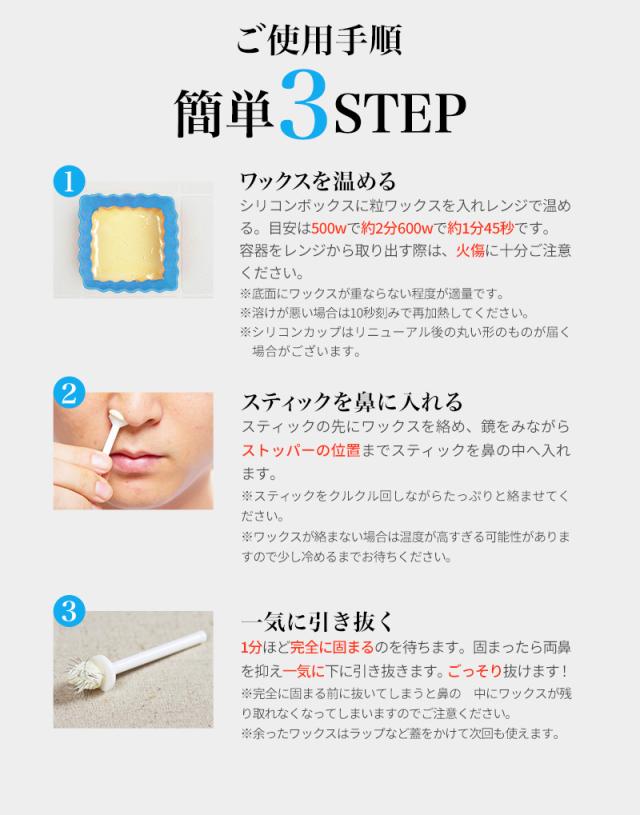 ご使用手順

簡単3STEP

1

ワックスを温める

シリコンボックスに粒ワックスを入れレンジで温める。目安は500wで約2分600wで約1分45秒です。容器をレンジから取り出す際は、火傷に十分ご注意ください。

※底面にワックスが重ならない程度が適量です。
※溶けが悪い場合は10秒刻みで再加熱してください。
※シリコンカップはリニューアル後の丸い形のものが届く場合がございます。

2

スティックを鼻に入れる

スティックの先にワックスを絡め、鏡をみながらストッパーの位置までスティックを鼻の中へ入れます。

※スティックをクルクル回しながらたっぷりと絡ませてください。
※ワックスが絡まない場合は温度が高すぎる可能性がありますので少し冷めるまでお待ちください。

3

一気に引き抜く

1分ほど完全に固まるのを待ちます。固まったら両鼻を抑え一気に下に引き抜きます。ごっそり抜けます！

※完全に固まる前に抜いてしまうと鼻の　中にワックスが残り取れなくなってしまいますのでご注意ください。
※余ったワックスはラップなど蓋をかけて次回も使えます。