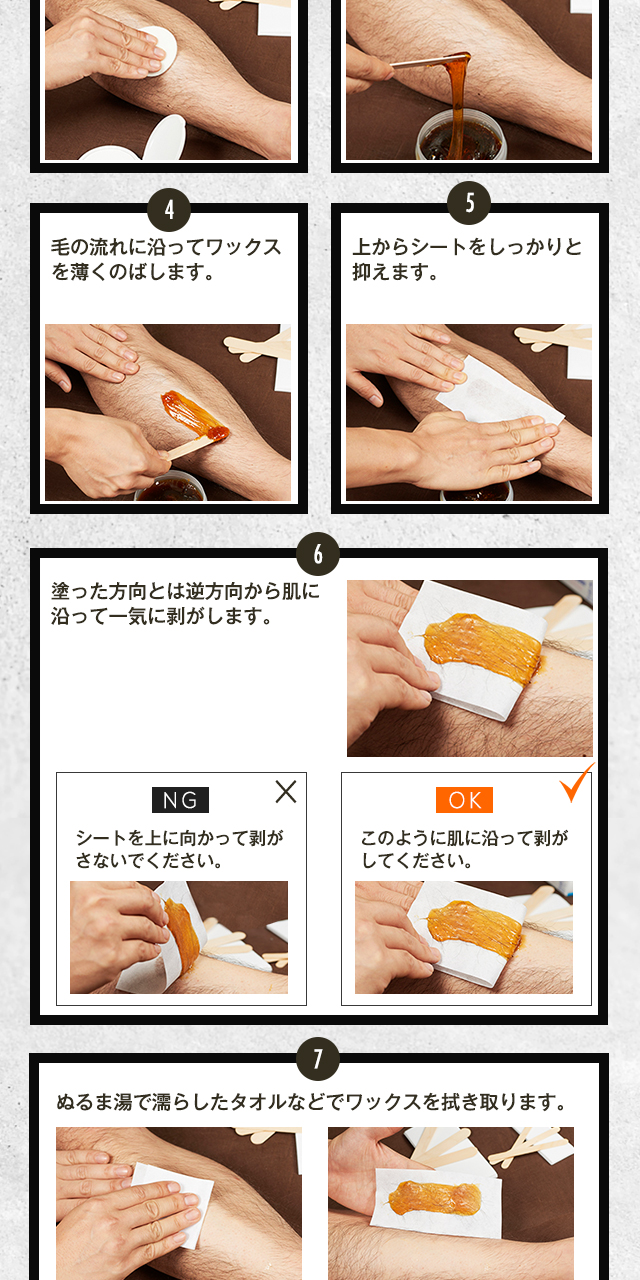 4

毛の流れに沿ってワックスを薄くのばします。

5

上からシートをしっかりと抑えます。

6

塗った方向とは逆方向から肌に沿って一気に剥がします。

NG

シートを上に向かって剥がさないでください。

OK

このように肌に沿って剥がしてください。

7

ぬるま湯で濡らしたタオルなどでワックスを拭き取ります。