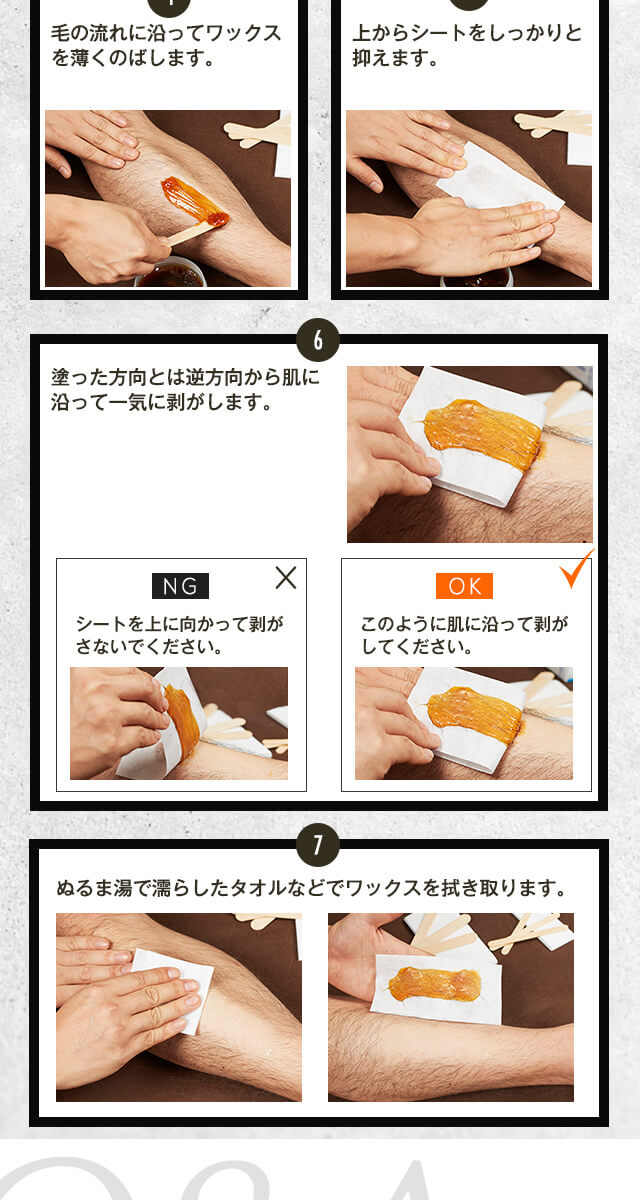 毛の流れに沿ってワックスを薄くのばします。

上からシートをしっかりと抑えます。

6

塗った方向とは逆方向から肌に沿って一気に剥がします。

NG

シートを上に向かって剥がさないでください。

OK

このように肌に沿って剥がしてください。

7

ぬるま湯で濡らしたタオルなどでワックスを拭き取ります。