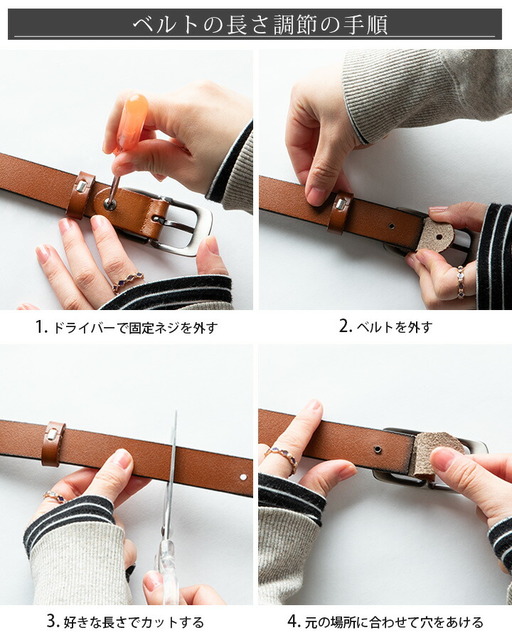 ベルトの長さ調節の手順

1. ドライバーで固定ネジを外す

2. ベルトを外す

3. 好きな長さでカットする

4. 元の場所に合わせて穴をあける