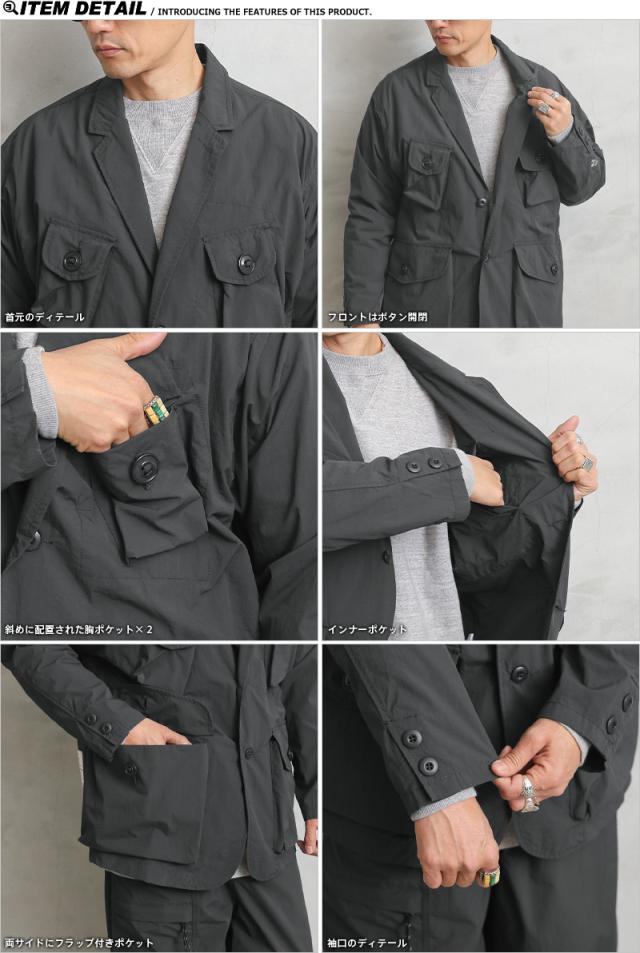 ITEM DETAIL / INTRODUCING THE FEATURES OF THIS PRODUCT.

首元のディテール

フロントはボタン開閉

斜めに配置された胸ポケット×２

インナーポケット

両サイドにフラップ付きポケット

袖口のディテール