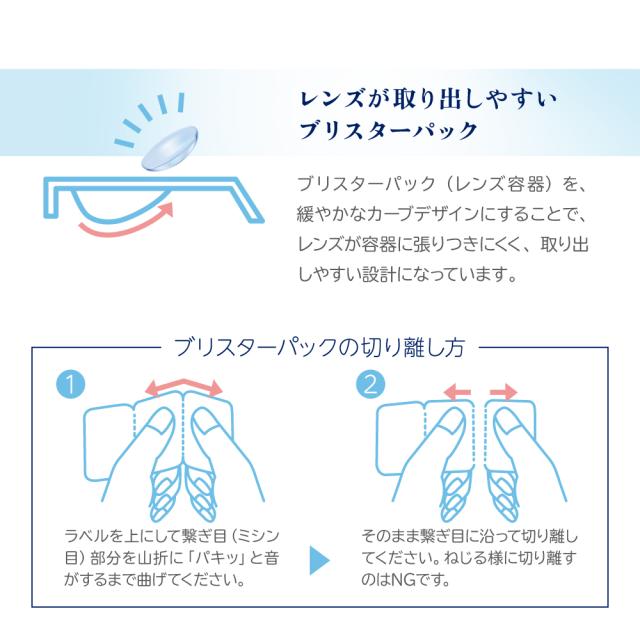 レンズが取り出しやすい
ブリスターパック

ブリスターパック（レンズ容器）を、緩やかなカーブデザインにすることで、レンズが容器に張りつきにくく、取り出しやすい設計になっています。

ブリスターパックの切り離し方

1

ラベルを上にして繋ぎ目（ミシン目）部分を山折に「パキッ」と音がするまで曲げてください。

2

そのまま繋ぎ目に沿って切り離してください。ねじる様に切り離すのはNGです。