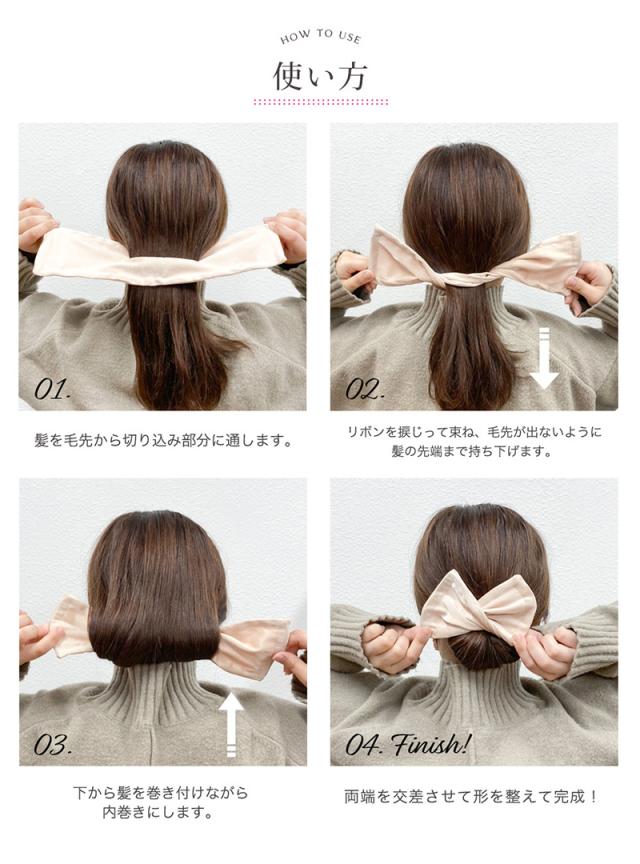 HOW TO USE

使い方

01.

髪を毛先から切り込み部分に通します。

02.

リボンを捩じって束ね、毛先が出ないように髪の先端まで持ち下げます。

03.

下から髪を巻き付けながら内巻きにします。

04. Finish!

両端を交差させて形を整えて完成！