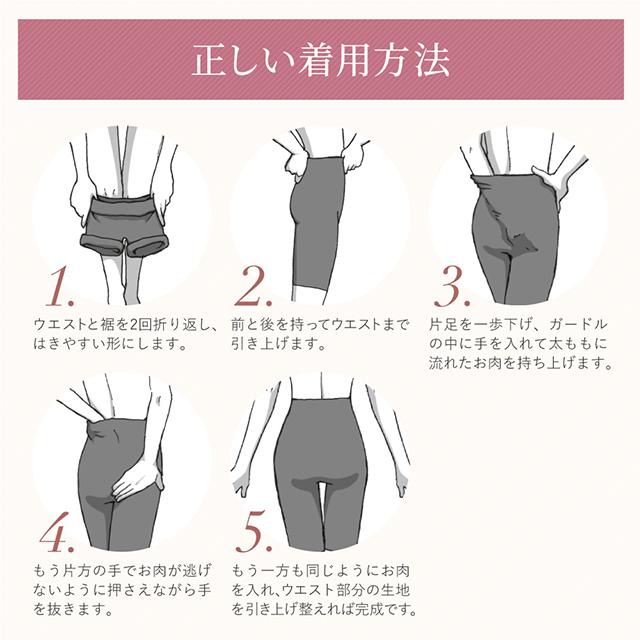 正しい着用方法

1.

ウエストと裾を2回折り返し、はきやすい形にします。

2.

前と後を持ってウエストまで引き上げます。

3.

片足を一歩下げ、ガードルの中に手を入れて太ももに流れたお肉を持ち上げます。

4.

もう片方の手でお肉が逃げないように押さえながら手を抜きます。

5.

もう一方も同じようにお肉を入れ、ウエスト部分の生地を引き上げ整えれば完成です。