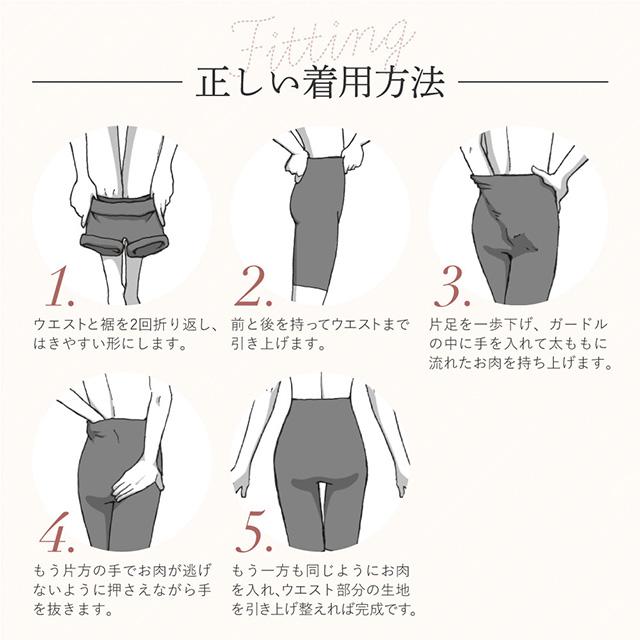 Fitting
正しい着用方法

1.
ウエストと裾を2回折り返し、はきやすい形にします。

2.
前と後を持ってウエストまで引き上げます。

3.
片足を一歩下げ、ガードルの中に手を入れて太ももに流れたお肉を持ち上げます。

4.
もう片方の手でお肉が逃げないように押さえながら手を抜きます。

5.
もう一方も同じようにお肉を入れ、ウエスト部分の生地を引き上げ整えれば完成です。