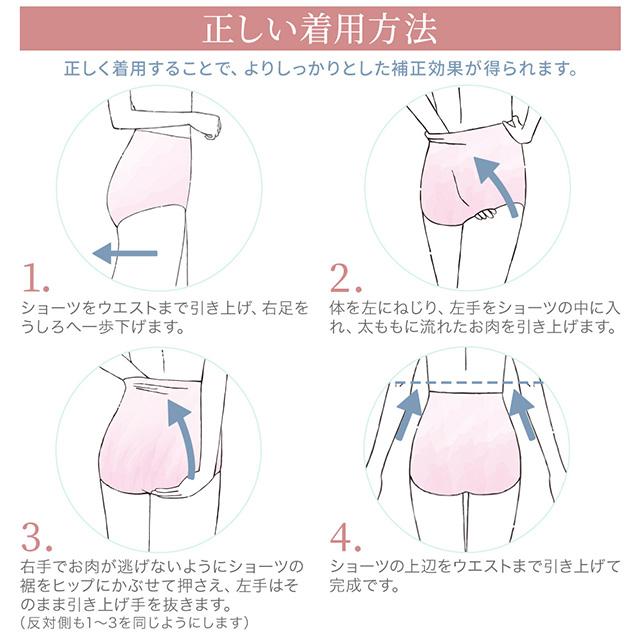 正しい着用方法

正しく着用することで、よりしっかりとした補正効果が得られます。

1.

ショーツをウエストまで引き上げ、右足をうしろへ一歩下げます。

2.

体を左にねじり、左手をショーツの中に入れ、太ももに流れたお肉を引き上げます。

3.

右手でお肉が逃げないようにショーツの裾をヒップにかぶせて押さえ、左手はそのまま引き上げ手を抜きます。
（反対側も1〜3を同じようにします）

4.

ショーツの上辺をウエストまで引き上げて完成です。