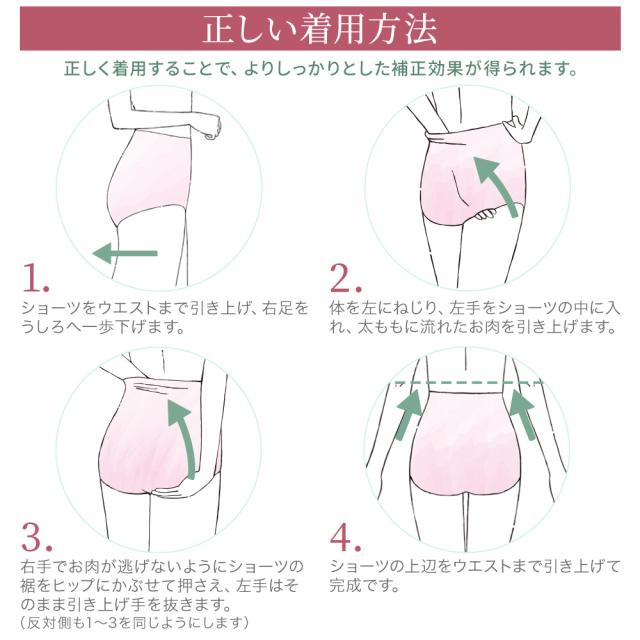 正しい着用方法

正しく着用することで、よりしっかりとした補正効果が得られます。

1.
ショーツをウエストまで引き上げ、右足をうしろへ一歩下げます。

2.
体を左にねじり、左手をショーツの中に入れ、太ももに流れたお肉を引き上げます。

3.
右手でお肉が逃げないようにショーツの裾をヒップにかぶせて押さえ、左手はそのまま引き上げ手を抜きます。
（反対側も1〜3を同じようにします）

4.
ショーツの上辺をウエストまで引き上げて完成です。