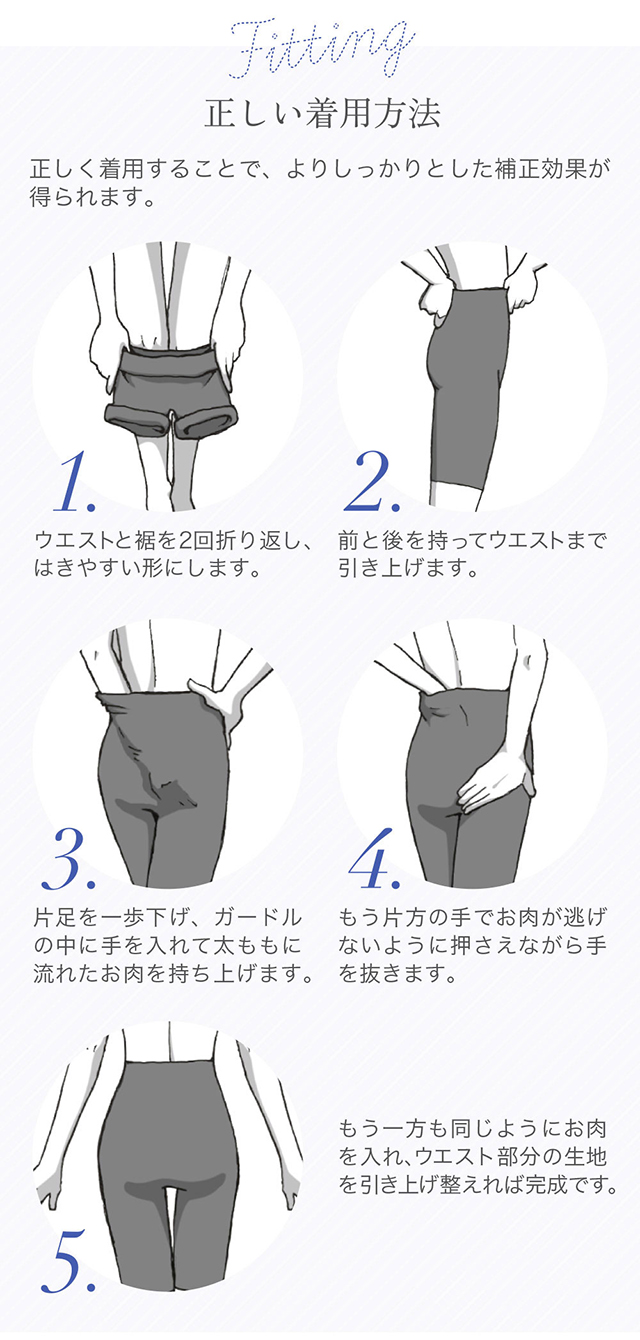 Fitting

正しい着用方法

正しく着用することで、よりしっかりとした補正効果が得られます。

1.

ウエストと裾を2回折り返し、はきやすい形にします。

2.

前と後を持ってウエストまで引き上げます。

3.

片足を一歩下げ、ガードルの中に手を入れて太ももに流れたお肉を持ち上げます。

4.

もう片方の手でお肉が逃げないように押さえながら手を抜きます。

5.

もう一方も同じようにお肉を入れ、ウエスト部分の生地を引き上げ整えれば完成です。