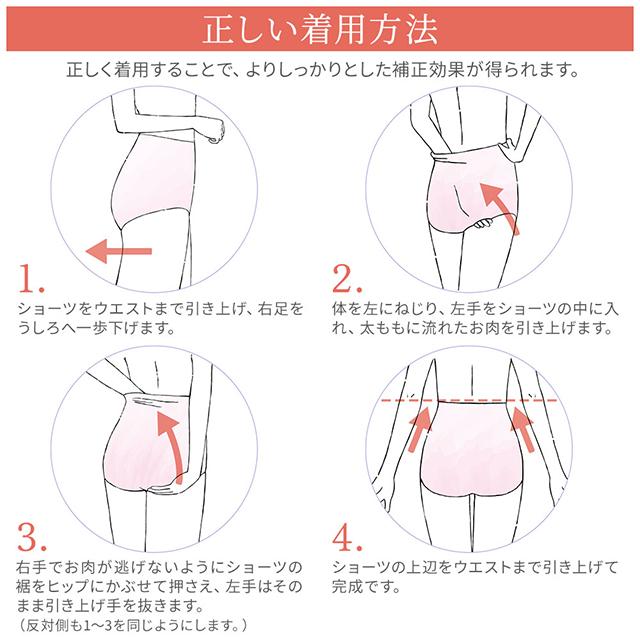 正しい着用方法

正しく着用することで、よりしっかりとした補正効果が得られます。

1.
ショーツをウエストまで引き上げ、右足をうしろへ一歩下げます。

2.
体を左にねじり、左手をショーツの中に入れ、太ももに流れたお肉を引き上げます。

3.
右手でお肉が逃げないようにショーツの裾をヒップにかぶせて押さえ、左手はそのまま引き上げ手を抜きます。
（反対側も1〜3を同じようにします。）

4.
ショーツの上辺をウエストまで引き上げて完成です。