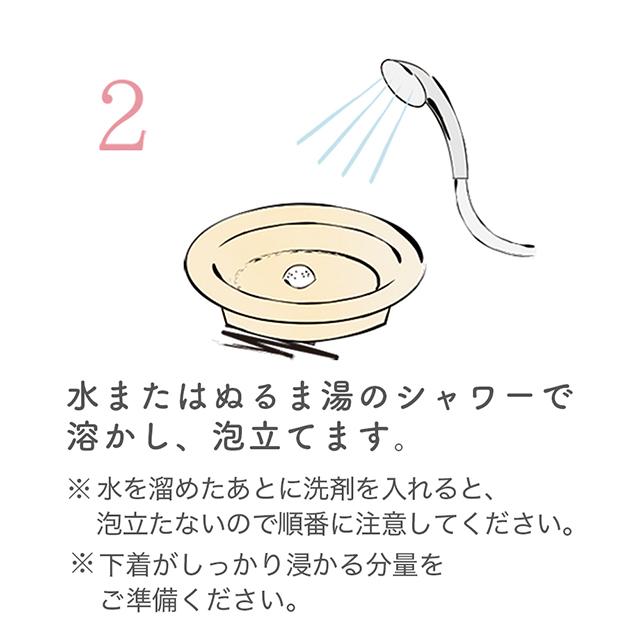 2

水またはぬるま湯のシャワーで溶かし、泡立てます。

※水を溜めたあとに洗剤を入れると、泡立たないので順番に注意してください。

※下着がしっかり浸かる分量をご準備ください。