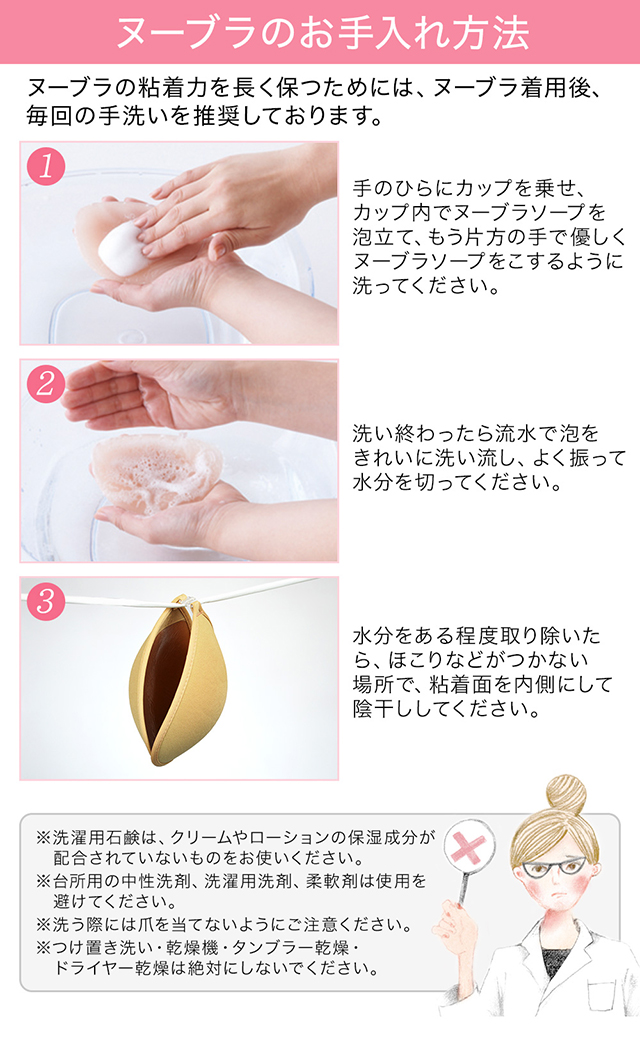 ヌーブラのお手入れ方法

ヌーブラの粘着力を長く保つためには、ヌーブラ着用後、毎回の手洗いを推奨しております。

1

手のひらにカップを乗せ、カップ内でヌーブラソープを泡立て、もう片方の手で優しくヌーブラソープをこするように洗ってください。

2

洗い終わったら流水で泡をきれいに洗い流し、よく振って水分を切ってください。

3

水分をある程度取り除いたら、ほこりなどがつかない場所で、粘着面を内側にして陰干ししてください。

※洗濯用石鹸は、クリームやローションの保湿成分が配合されていないものをお使いください。
※台所用の中性洗剤、洗濯用洗剤、柔軟剤は使用を避けてください。
※洗う際には爪を当てないようにご注意ください。
※つけ置き洗い・乾燥機・タンブラー乾燥・ドライヤー乾燥は絶対にしないでください。