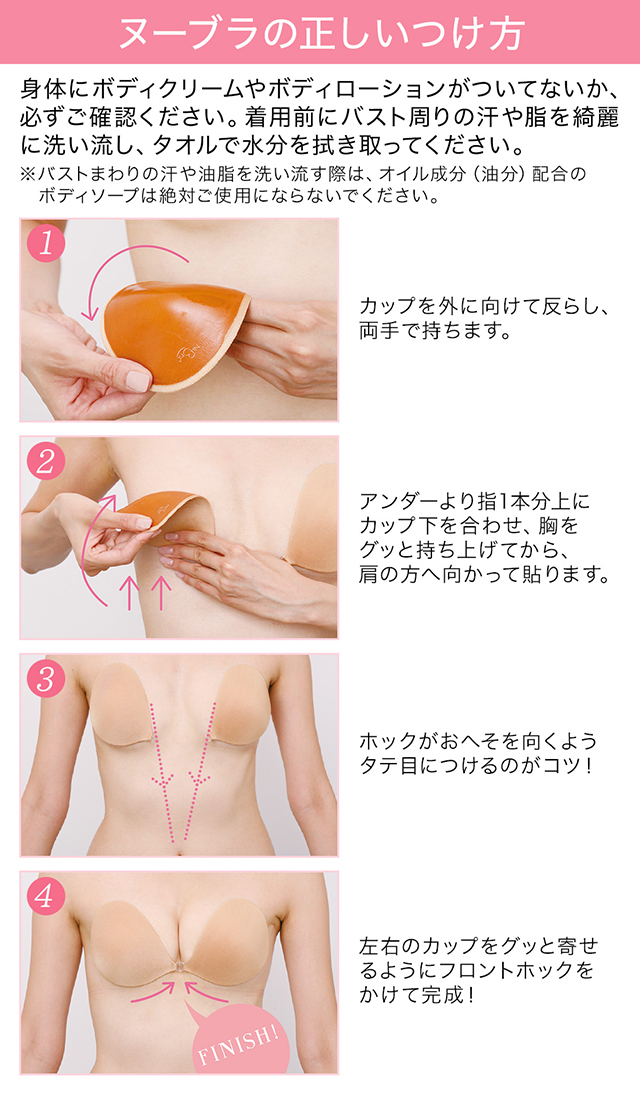 ヌーブラの正しいつけ方

身体にボディクリームやボディローションがついてないか、必ずご確認ください。着用前にバスト周りの汗や脂を綺麗に洗い流し、タオルで水分を拭き取ってください。

※バストまわりの汗や油脂を洗い流す際は、オイル成分（油分）配合のボディソープは絶対ご使用にならないでください。

1

カップを外に向けて反らし、両手で持ちます。

2

アンダーより指1本分上にカップ下を合わせ、胸をグッと持ち上げてから、肩の方へ向かって貼ります。

3

ホックがおへそを向くようタテ目につけるのがコツ！

4

左右のカップをグッと寄せるようにフロントホックをかけて完成！

FINISH!