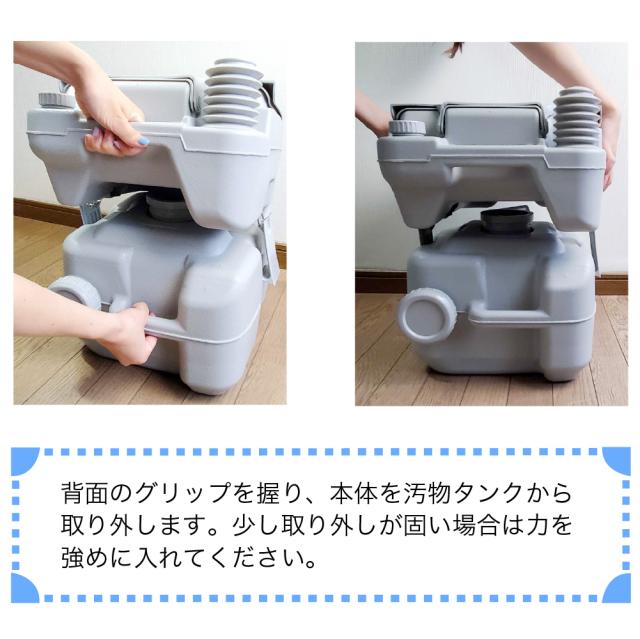 背面のグリップを握り、本体を汚物タンクから取り外します。少し取り外しが固い場合は力を強めに入れてください。